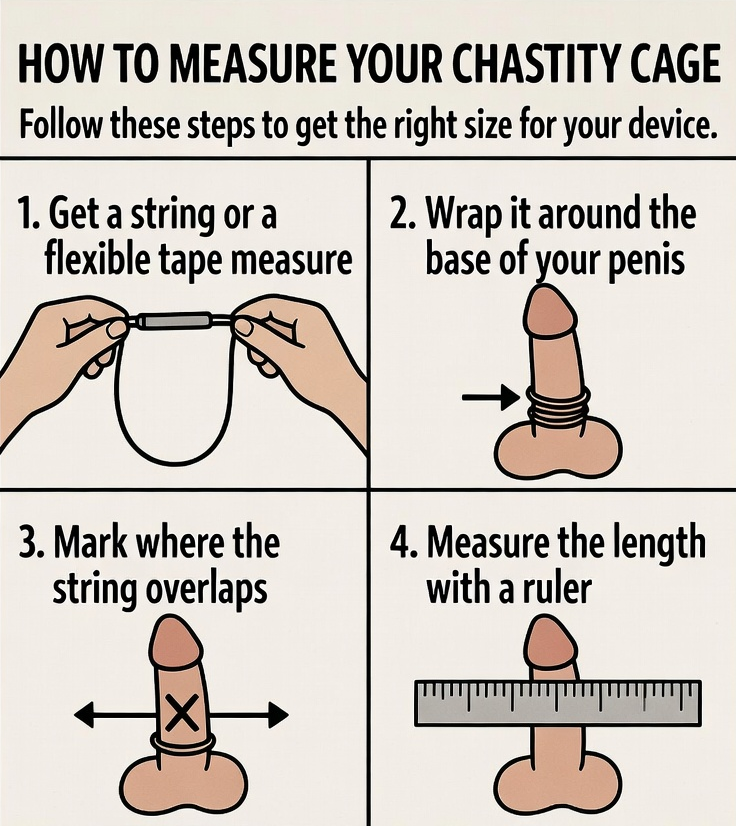 HOW TO MEASURE YOUR CHASTITY CAGE

Follow these steps to get the right size for your device.

1. Get a string or a flexible tape measure

2. Wrap it around the base of your penis

3. Mark where the string overlaps

4. Measure the length with a ruler